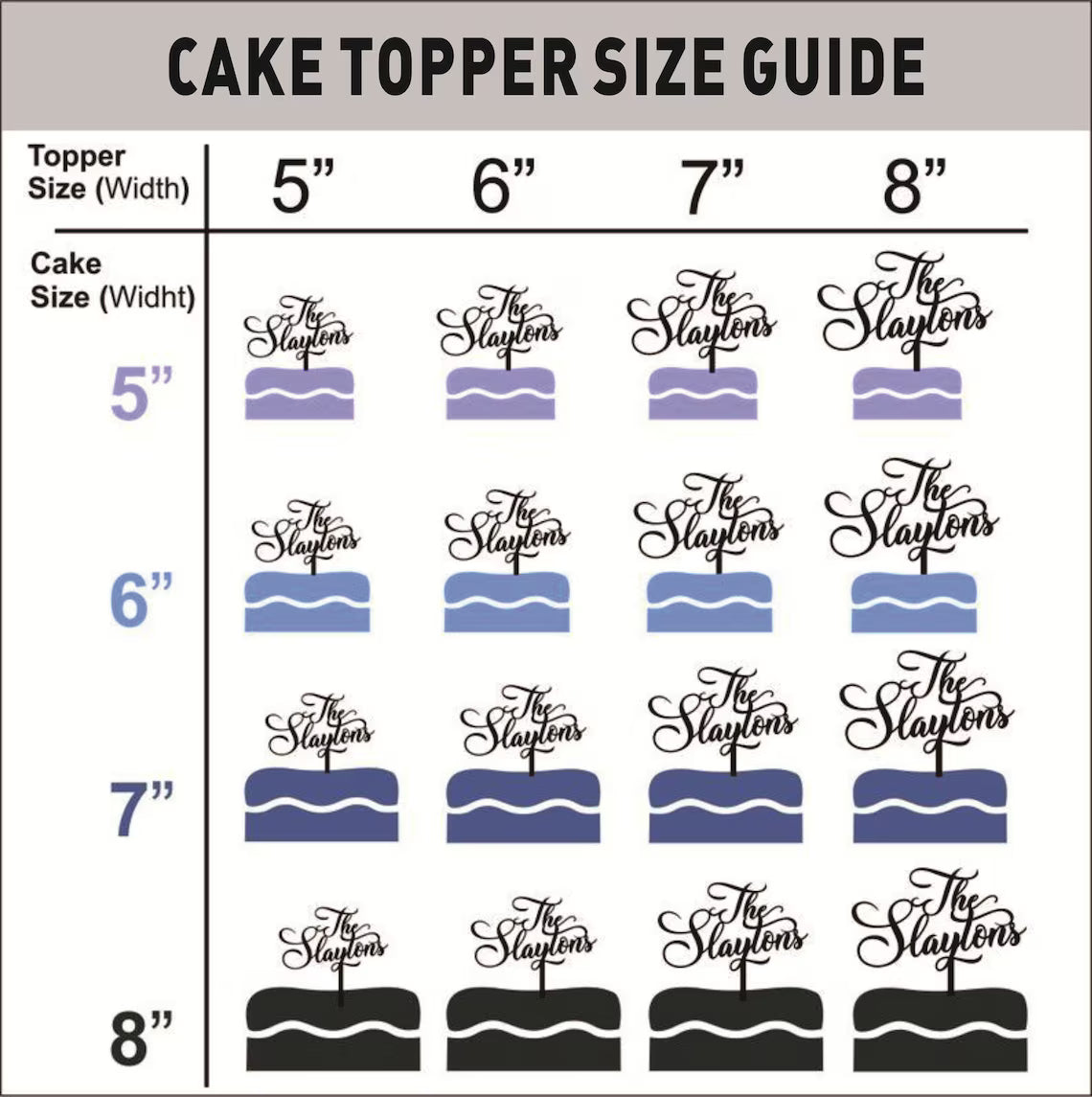 CAKE TOPPER SIZE GUIDE

| Topper Size (Width) | 5” | 6” | 7” | 8” |
|---|---|---|---|---|
| Cake Size (Widht) | | | | |
| 5” | The Slaytons | The Slaytons | The Slaytons | The Slaytons |
| 6” | The Slaytons | The Slaytons | The Slaytons | The Slaytons |
| 7” | The Slaytons | The Slaytons | The Slaytons | The Slaytons |
| 8” | The Slaytons | The Slaytons | The Slaytons | The Slaytons |