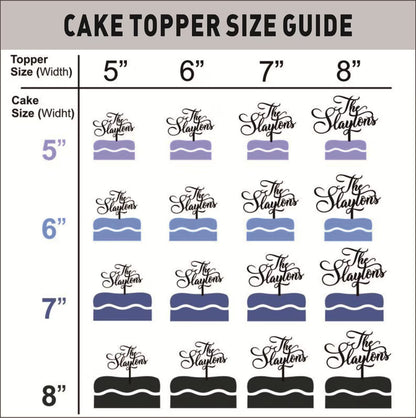 CAKE TOPPER SIZE GUIDE

| Topper Size (Width) | 5” | 6” | 7” | 8” |
|---|---|---|---|---|
| Cake Size (Widht) | | | | |
| 5” | The Slaytons | The Slaytons | The Slaytons | The Slaytons |
| 6” | The Slaytons | The Slaytons | The Slaytons | The Slaytons |
| 7” | The Slaytons | The Slaytons | The Slaytons | The Slaytons |
| 8” | The Slaytons | The Slaytons | The Slaytons | The Slaytons |