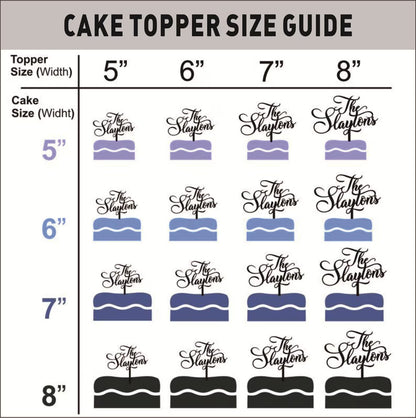 CAKE TOPPER SIZE GUIDE

| Topper Size (Width) | 5” | 6” | 7” | 8” |
|---|---|---|---|---|
| Cake Size (Widht) | | | | |
| 5” | The Slaytons | The Slaytons | The Slaytons | The Slaytons |
| 6” | The Slaytons | The Slaytons | The Slaytons | The Slaytons |
| 7” | The Slaytons | The Slaytons | The Slaytons | The Slaytons |
| 8” | The Slaytons | The Slaytons | The Slaytons | The Slaytons |