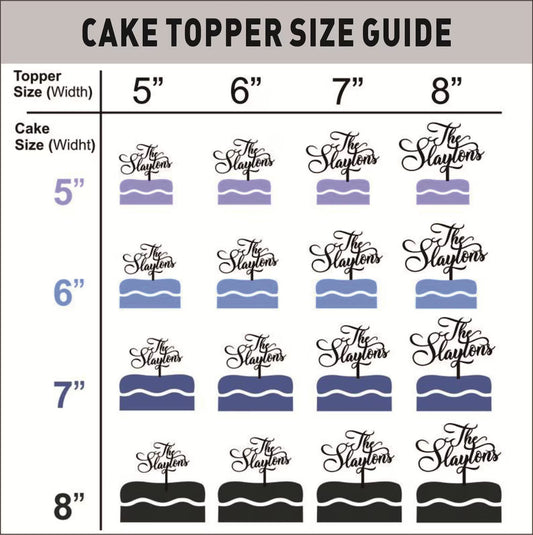 CAKE TOPPER SIZE GUIDE

| Topper Size (Width) | 5” | 6” | 7” | 8” |
|---|---|---|---|---|
| Cake Size (Widht) | | | | |
| 5” | The Slaytons | The Slaytons | The Slaytons | The Slaytons |
| 6” | The Slaytons | The Slaytons | The Slaytons | The Slaytons |
| 7” | The Slaytons | The Slaytons | The Slaytons | The Slaytons |
| 8” | The Slaytons | The Slaytons | The Slaytons | The Slaytons |